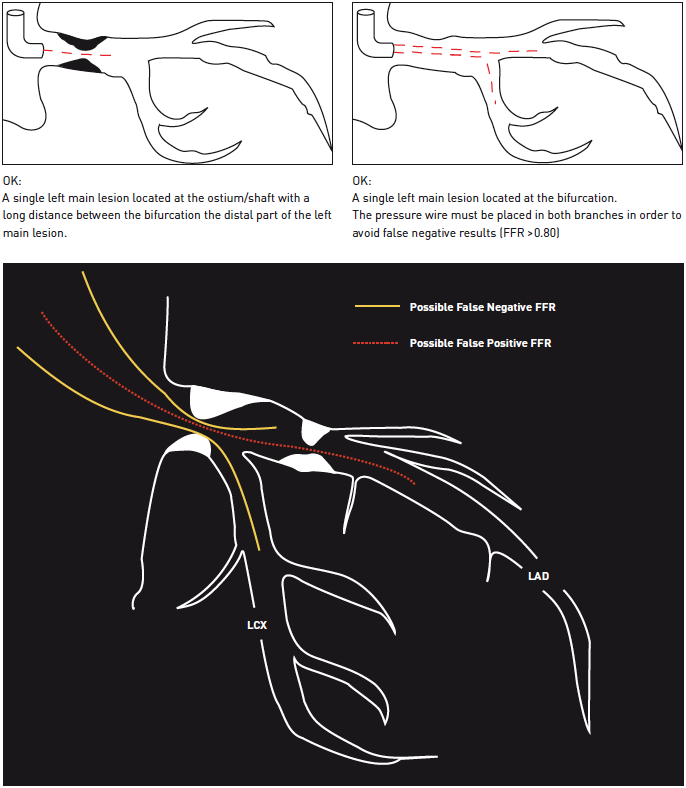 OK:
A single left main lesion located at the ostium/shaft with a long distance between the bifurcation the distal part of the left main lesion.

OK:
A single left main lesion located at the bifurcation.
The pressure wire must be placed in both branches in order to avoid false negative results (FFR >0.80)

Possible False Negative FFR

Possible False Positive FFR

LAD

LCX