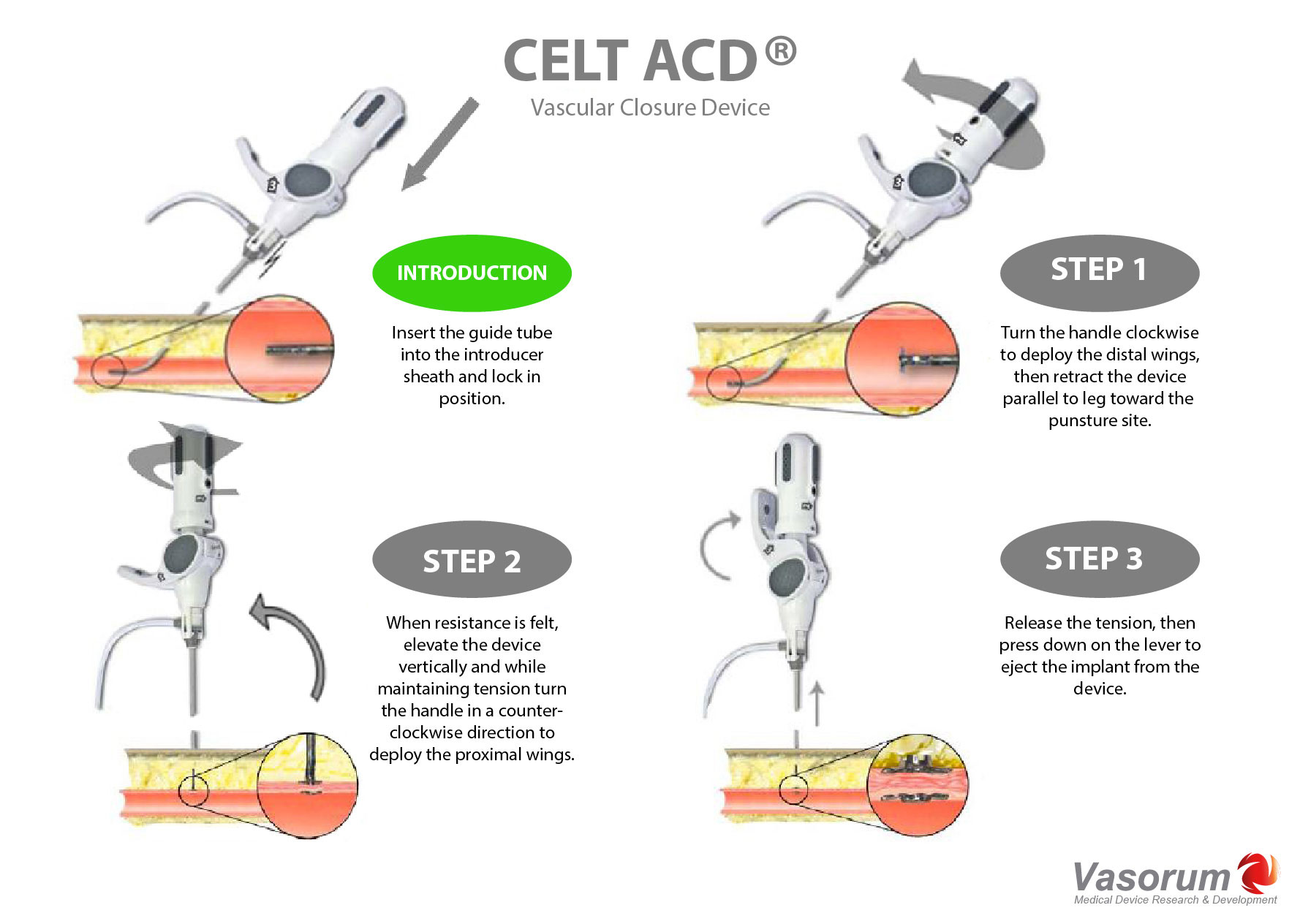 CELT ACD®
Vascular Closure Device

INTRODUCTION

Insert the guide tube into the introducer sheath and lock in position.

STEP 1

Turn the handle clockwise to deploy the distal wings, then retract the device parallel to leg toward the punsture site.

STEP 2

When resistance is felt, elevate the device vertically and while maintaining tension turn the handle in a counter-clockwise direction to deploy the proximal wings.

STEP 3

Release the tension, then press down on the lever to eject the implant from the device.

Vasorum
Medical Device Research & Development