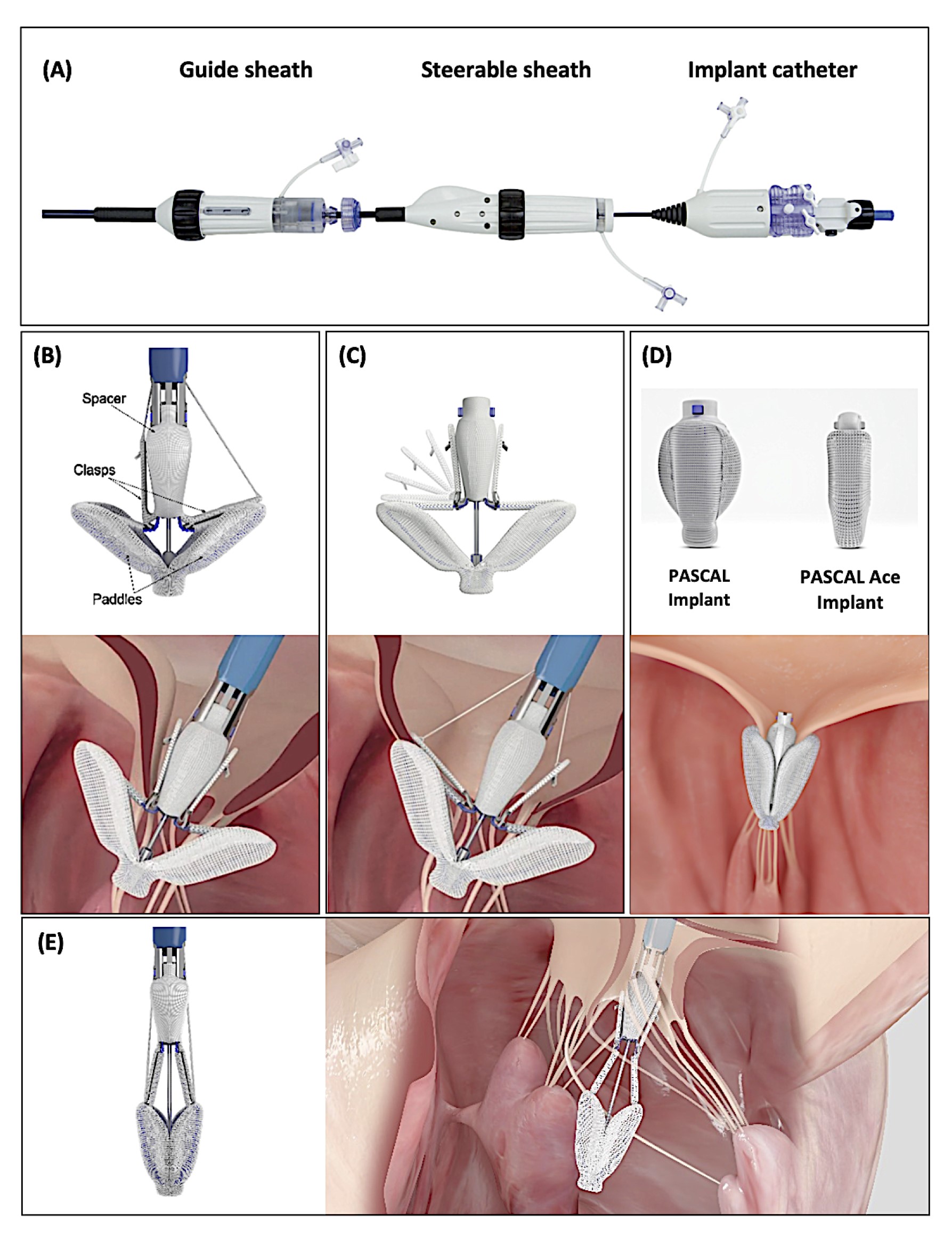 (A) Guide sheath Steerable sheath Implant catheter

(B)

Spacer

Clasps

Paddles

(C)

(D)

PASCAL Implant

PASCAL Ace Implant

(E)