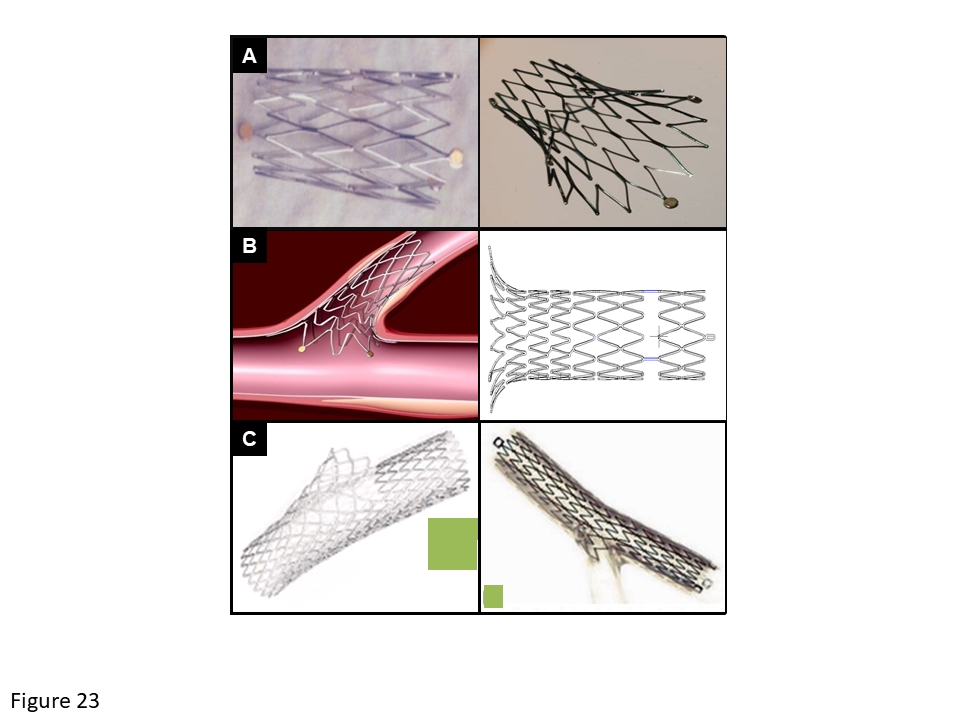 A

B

C

Figure 23